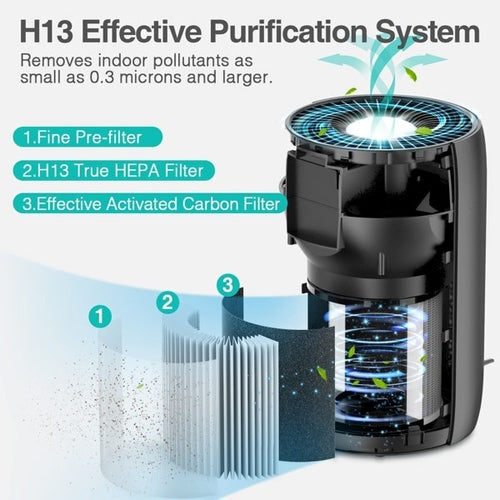 H13 Effective Purification System

Removes indoor pollutants as small as 0.3 microns and larger.

1.Fine Pre-filter

2.H13 True HEPA Filter

3.Effective Activated Carbon Filter

1

2

3